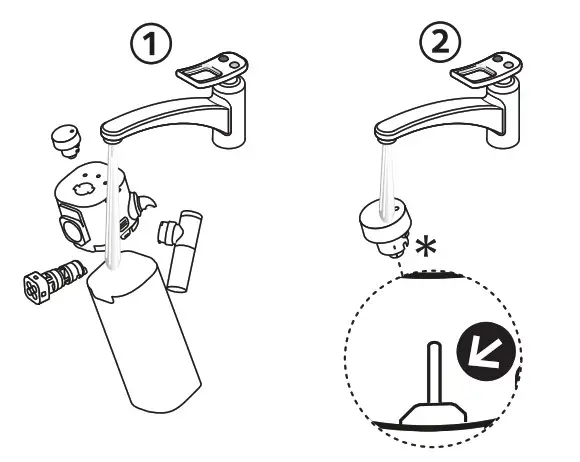 1
2
*