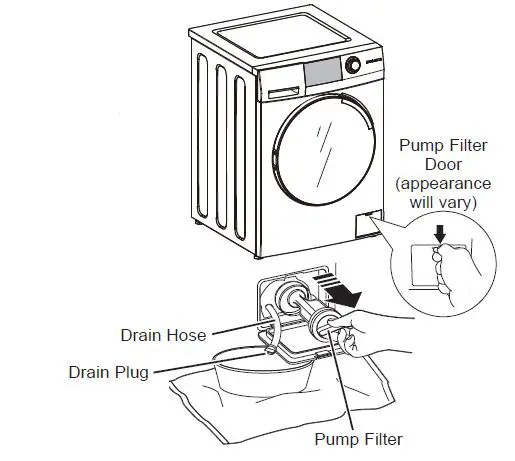 Pump Filter Door (appearance will vary)

Drain Hose

Drain Plug

Pump Filter