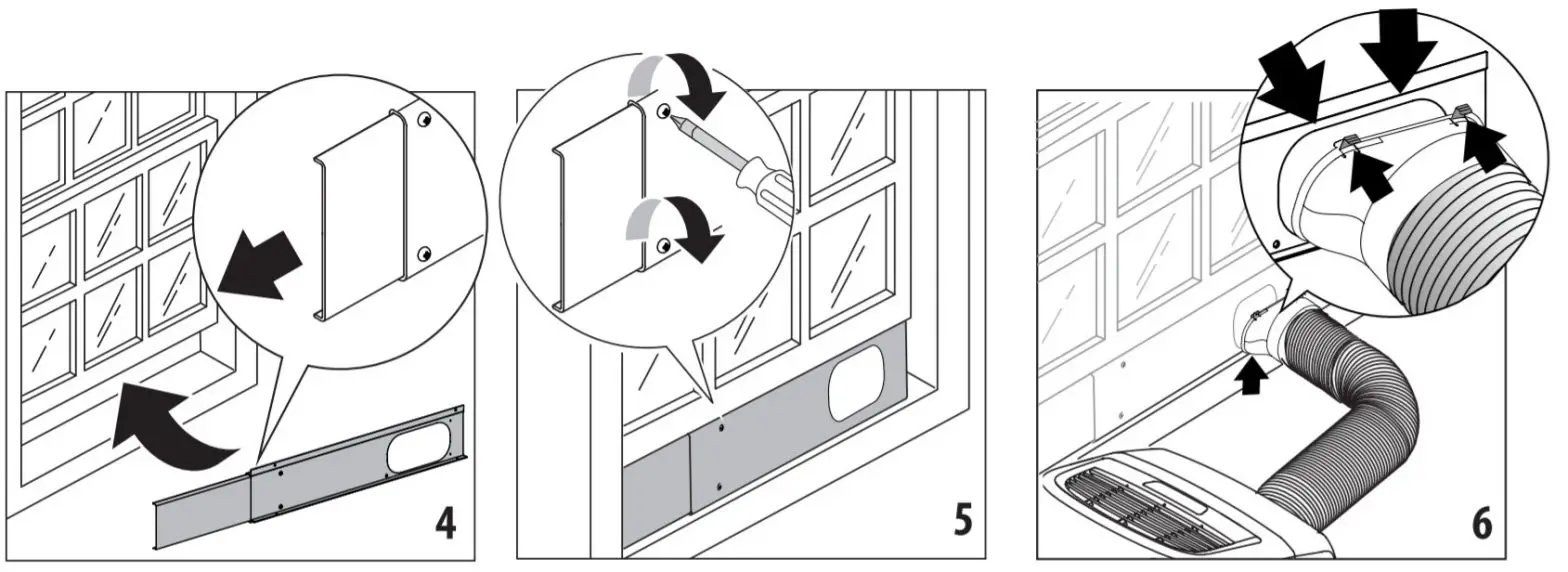 4

5

6