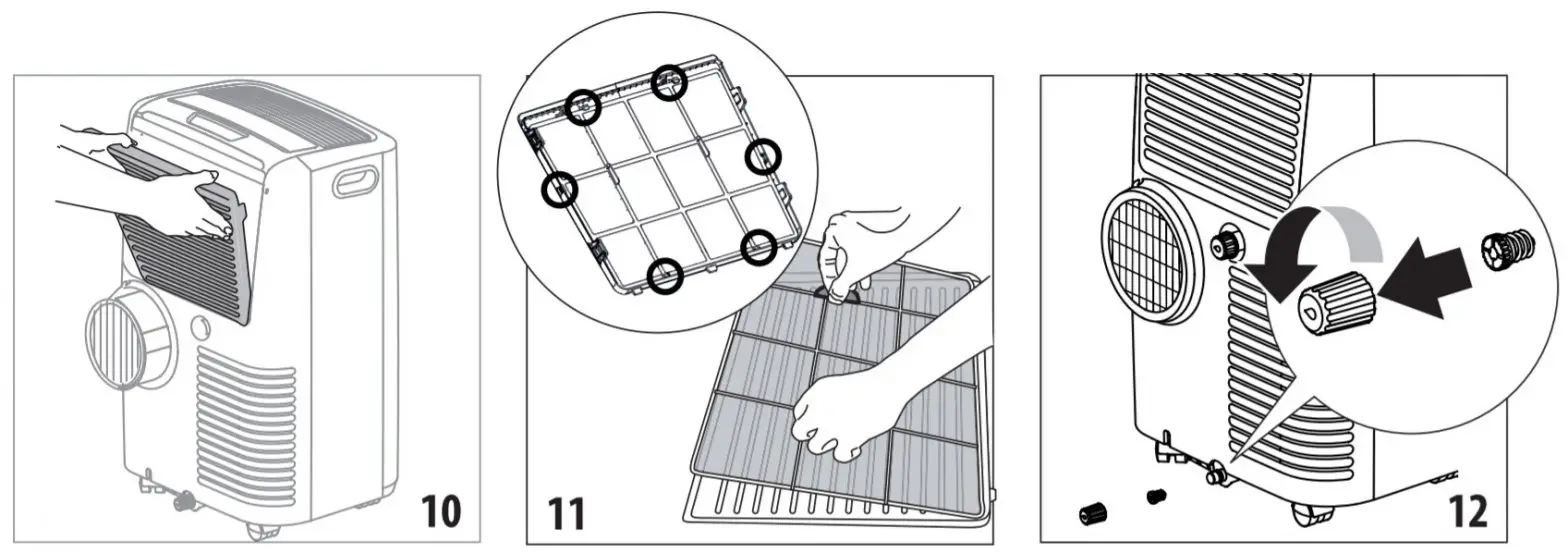 10

11

12