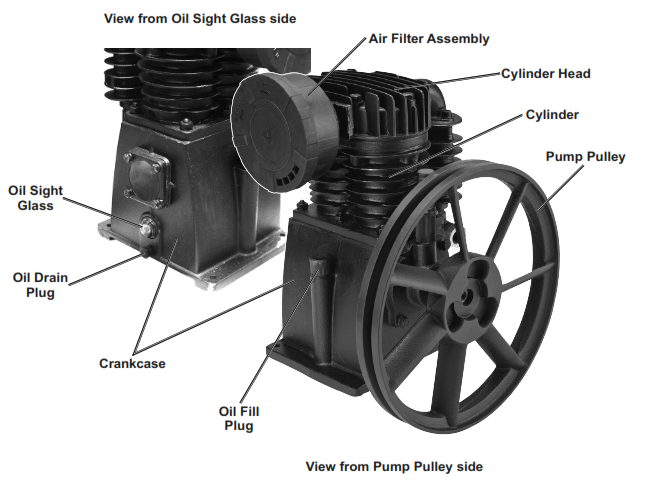 View from Oil Sight Glass side

Air Filter Assembly

Cylinder Head

Cylinder

Pump Pulley

Oil Sight Glass

Oil Drain Plug

Crankcase

Oil Fill Plug

View from Pump Pulley side