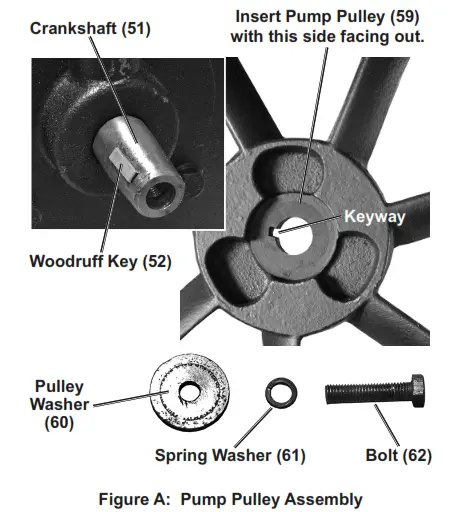 Crankshaft (51)

Insert Pump Pulley (59) with this side facing out.

Keyway

Woodruff Key (52)

Pulley Washer (60)

Spring Washer (61)

Bolt (62)

Figure A: Pump Pulley Assembly