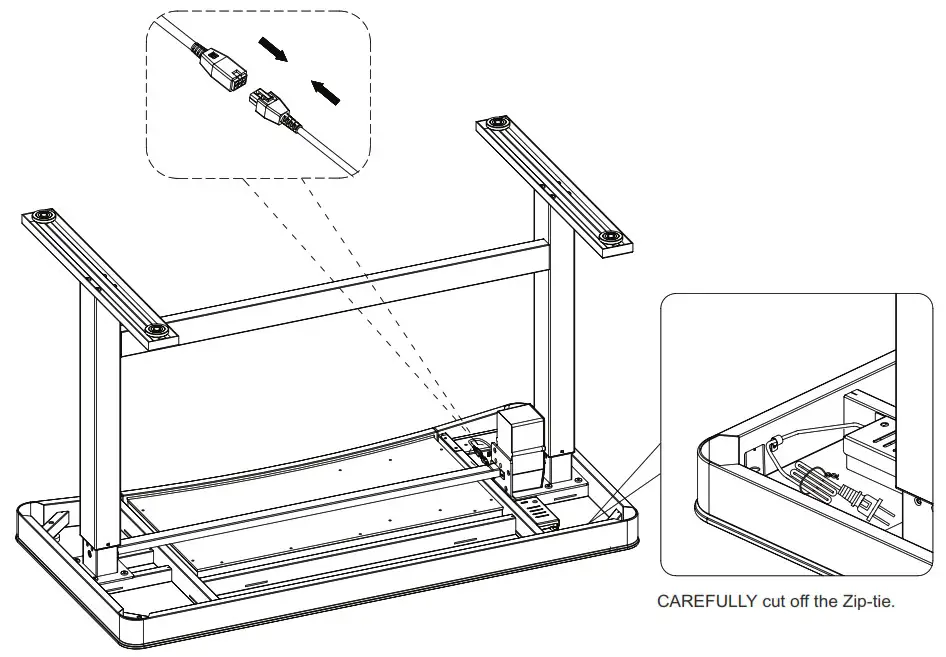 CAREFULLY cut off the Zip-tie.