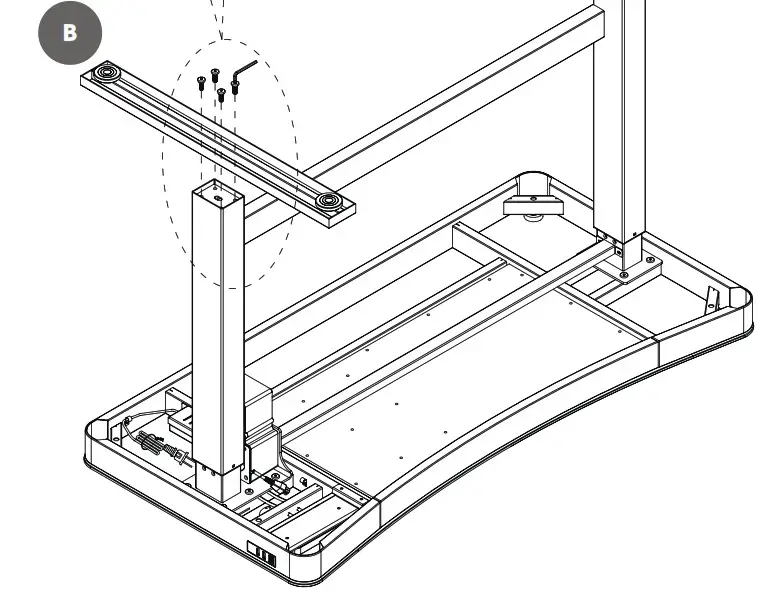 B