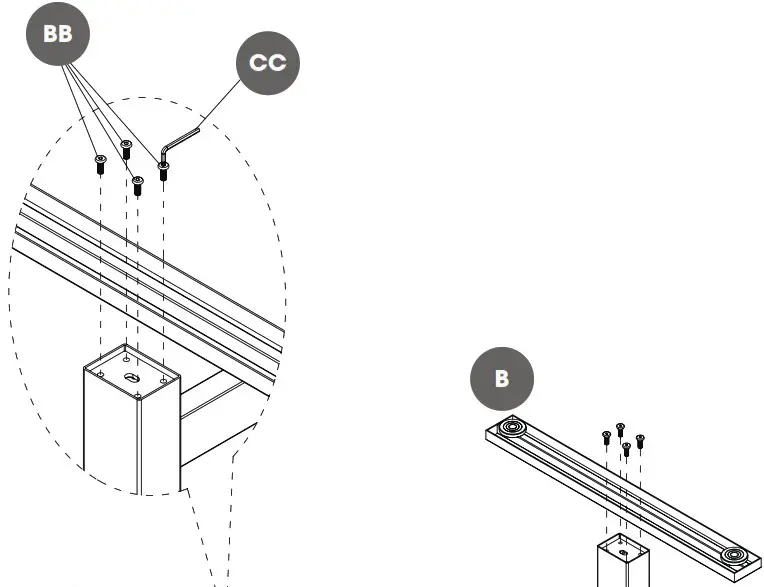 BB

CC

B