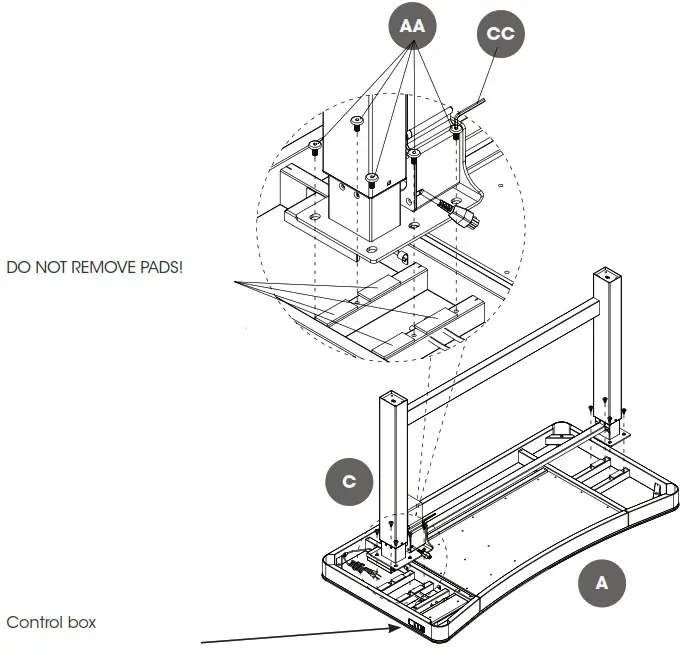 AA

CC

DO NOT REMOVE PADS!

C

A

Control box