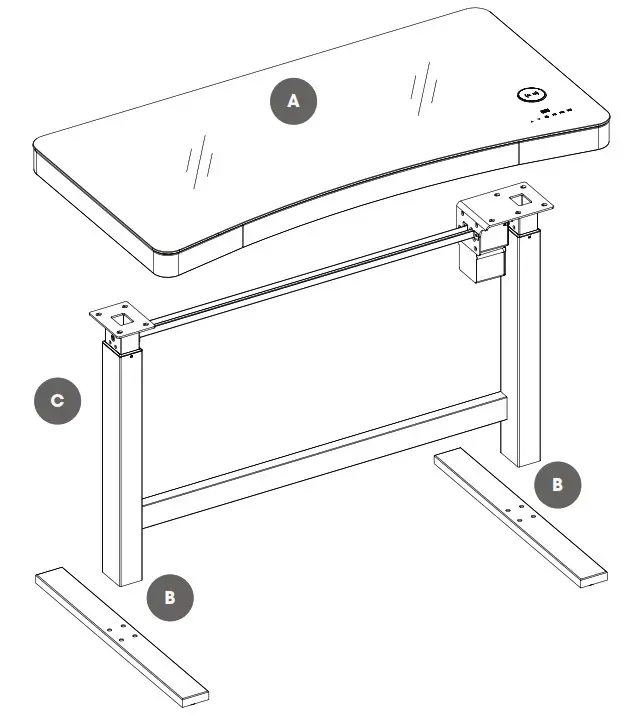 A

C

B

B