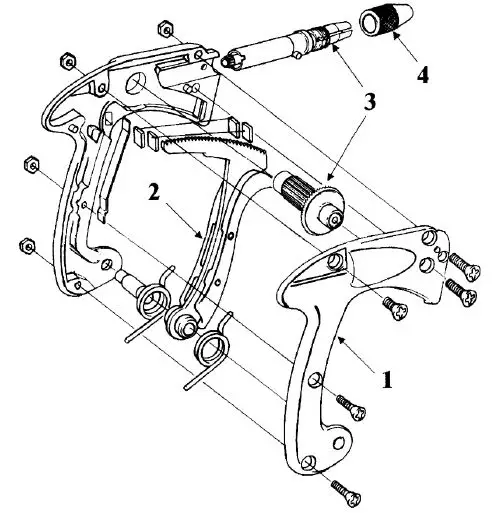 4

3

2

1