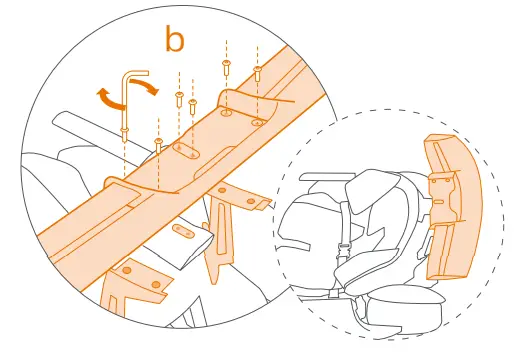 b