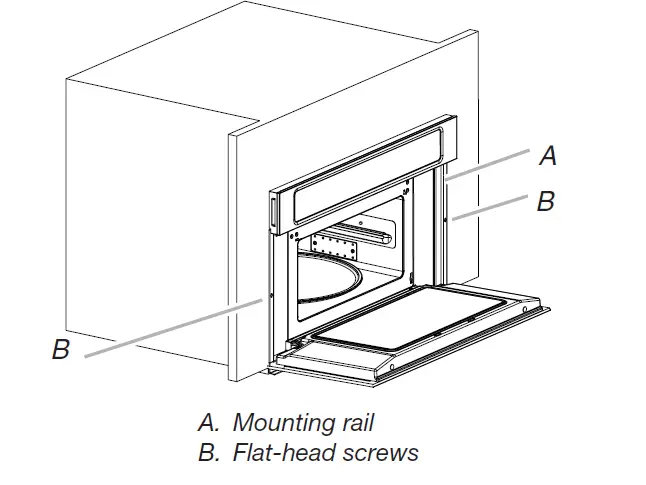 A
B
B

A. Mounting rail
B. Flat-head screws