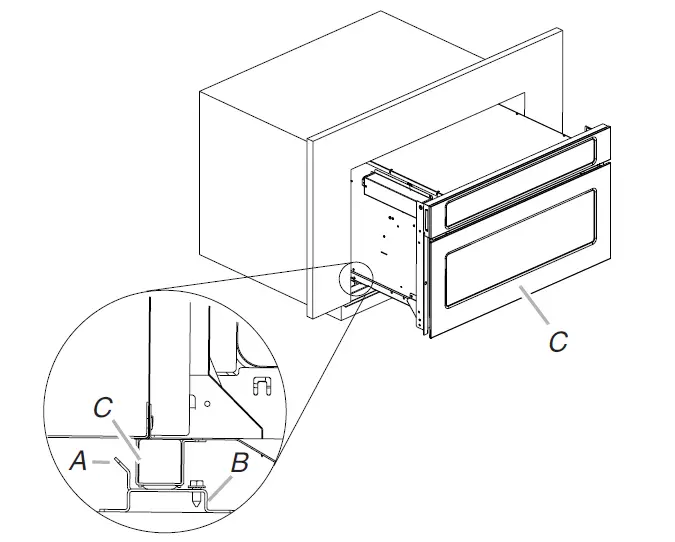 C
C
A
B