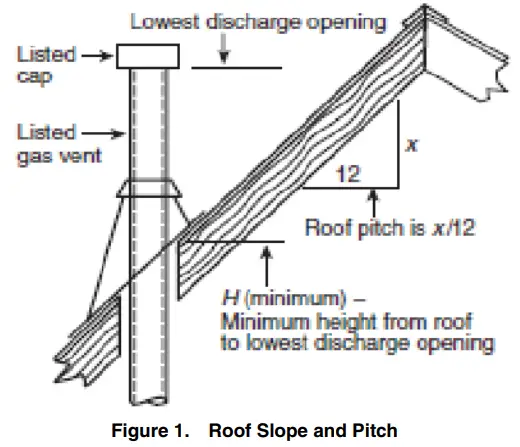 Lowest discharge opening

Listed cap

Listed gas vent

$x$

12

Roof pitch is $x/12$

$H$ (minimum) – Minimum height from roof to lowest discharge opening

Figure 1. Roof Slope and Pitch