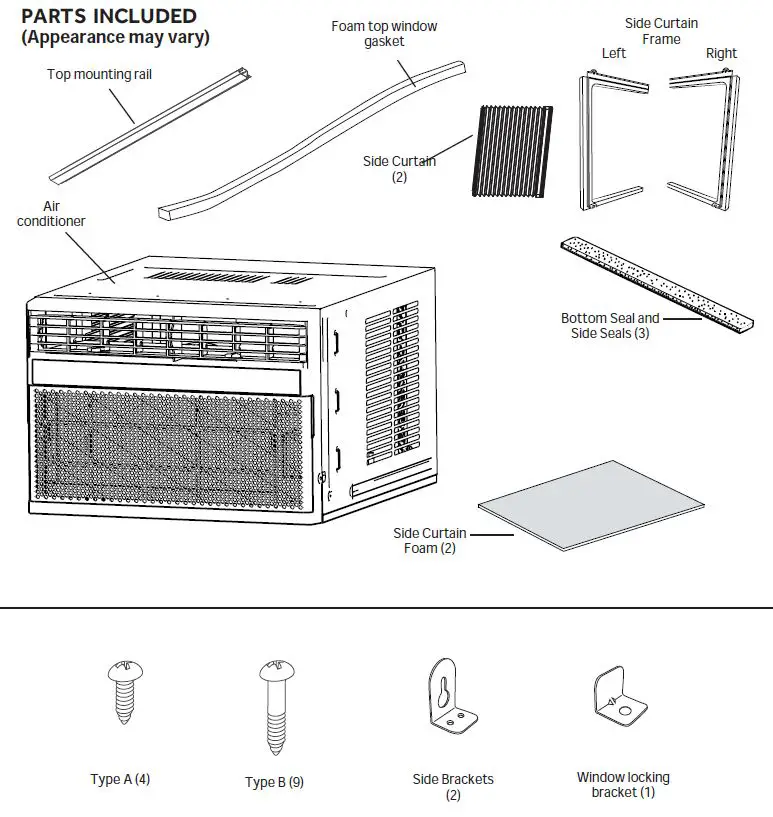 PARTS INCLUDED
(Appearance may vary)

Top mounting rail

Foam top window gasket

Side Curtain Frame
Left
Right

Side Curtain (2)

Air conditioner

Bottom Seal and Side Seals (3)

Side Curtain Foam (2)

Type A (4)

Type B (9)

Side Brackets (2)

Window locking bracket (1)