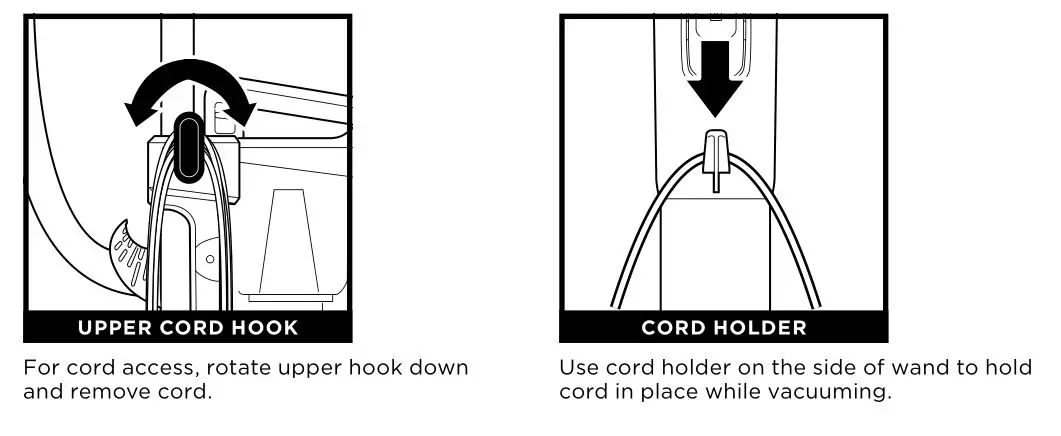 UPPER CORD HOOK

For cord access, rotate upper hook down and remove cord.

CORD HOLDER

Use cord holder on the side of wand to hold cord in place while vacuuming.