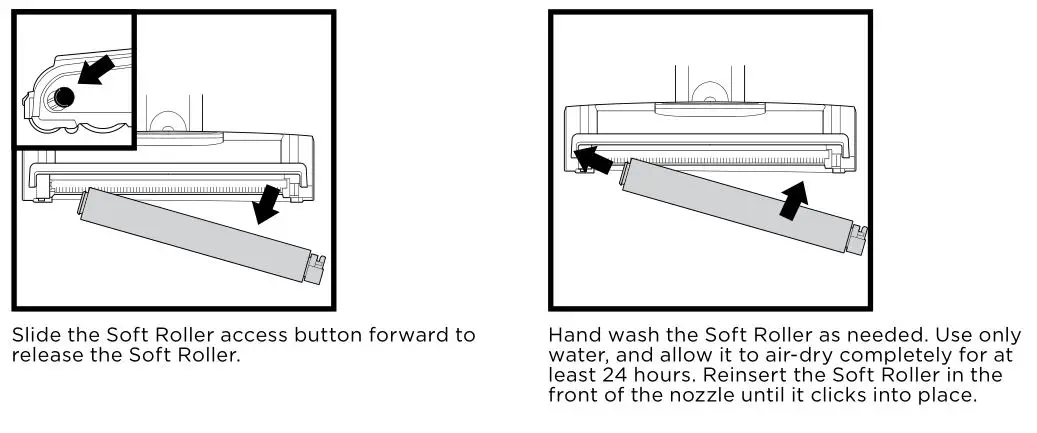 Slide the Soft Roller access button forward to release the Soft Roller.

Hand wash the Soft Roller as needed. Use only water, and allow it to air-dry completely for at least 24 hours. Reinsert the Soft Roller in the front of the nozzle until it clicks into place.