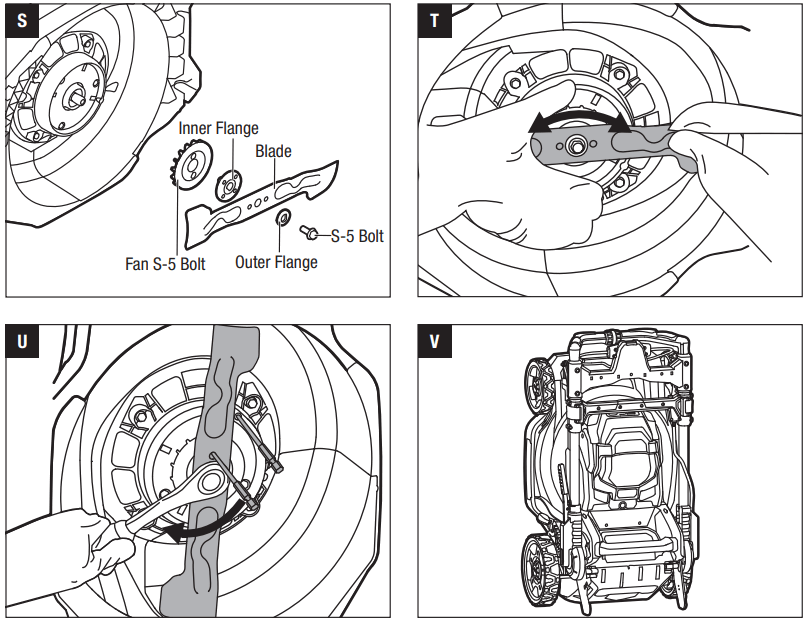 S

Inner Flange

Blade

S-5 Bolt

Fan S-5 Bolt

Outer Flange

T

U

V