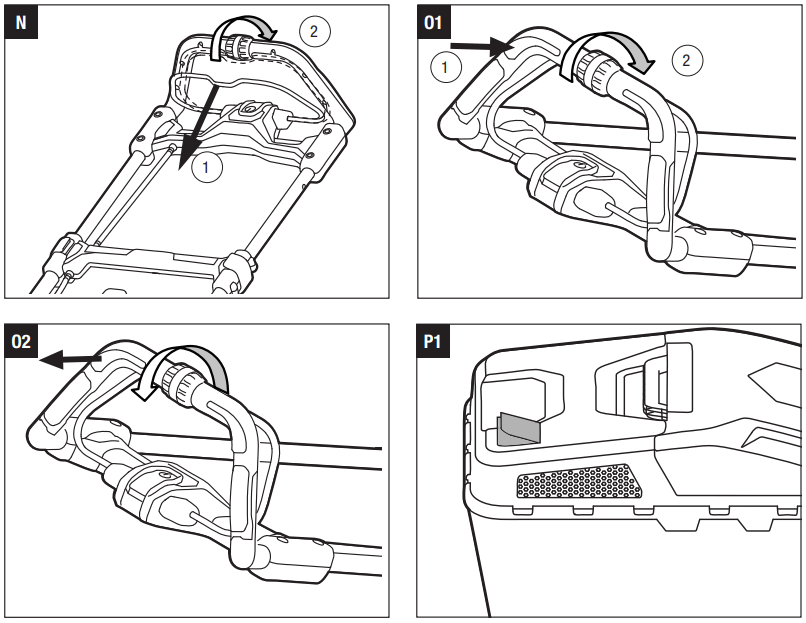 N

2

1

O1

1

2

O2

P1