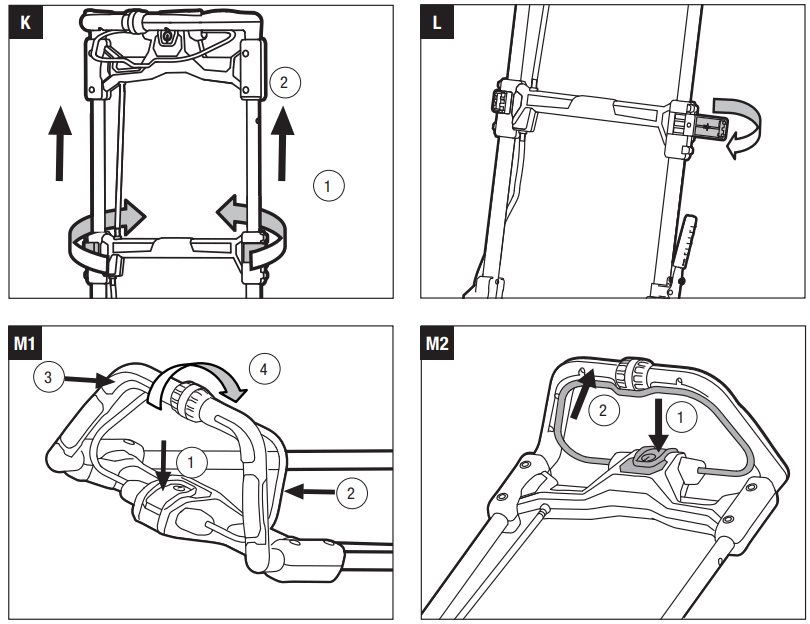 K
2
1
L
M1
3
4
1
2
M2
2
1