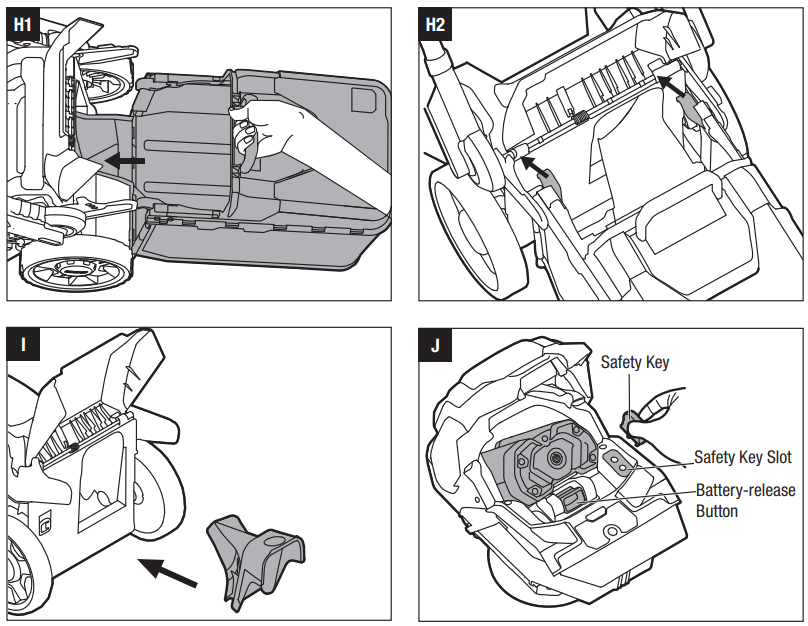 H1

H2

I

J

Safety Key

Safety Key Slot

Battery-release Button