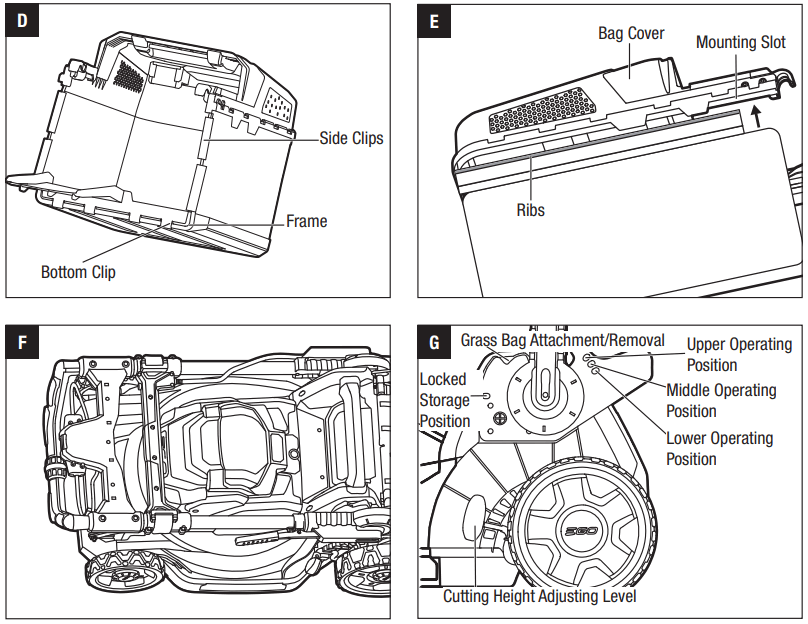 D

Side Clips

Frame

Bottom Clip

E

Bag Cover

Mounting Slot

Ribs

F

G

Grass Bag Attachment/Removal

Upper Operating Position

Locked Storage Position

Middle Operating Position

Lower Operating Position

EGO

Cutting Height Adjusting Level