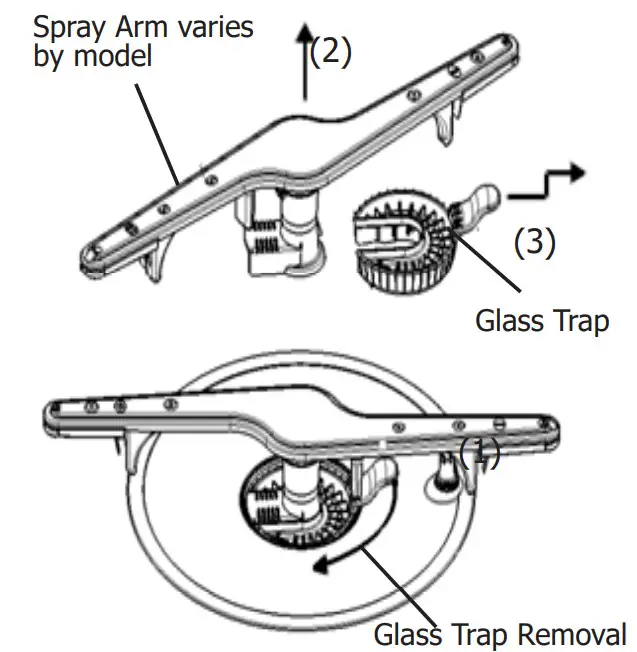 Spray Arm varies by model

(2)

(3)

Glass Trap

(1)

Glass Trap Removal