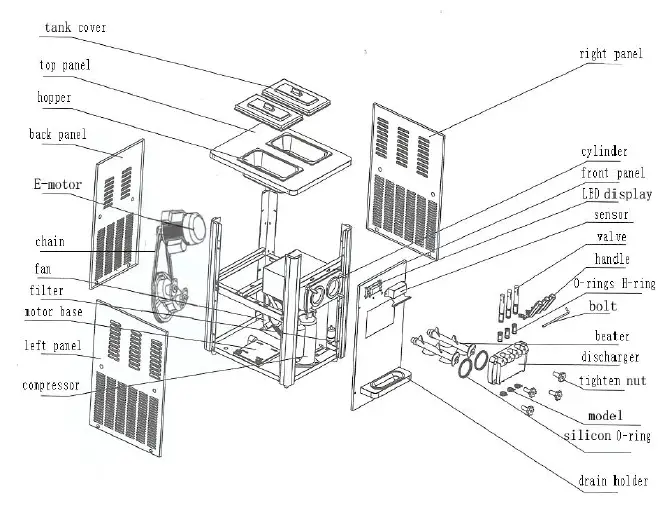 tank cover
top panel
hopper
back panel
E-motor
chain
fan
filter
motor base
left panel
compressor
right panel
cylinder
front panel
LED display
sensor
valve
handle
O-rings H-ring
bolt
beater
discharger
tighten nut
model
silicon O-ring
drain holder