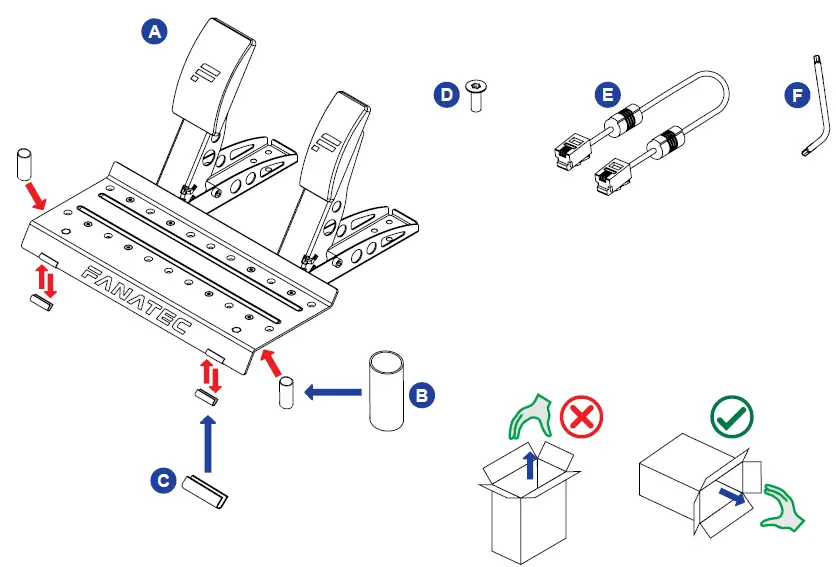 A
D
E
F
FANATEC
B
C