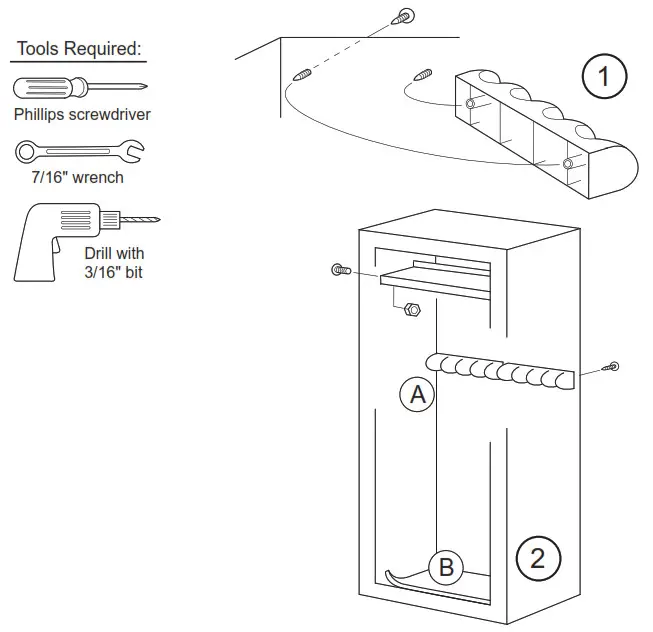 Tools Required:

Phillips screwdriver

7/16" wrench

Drill with 3/16" bit

1

A

B

2