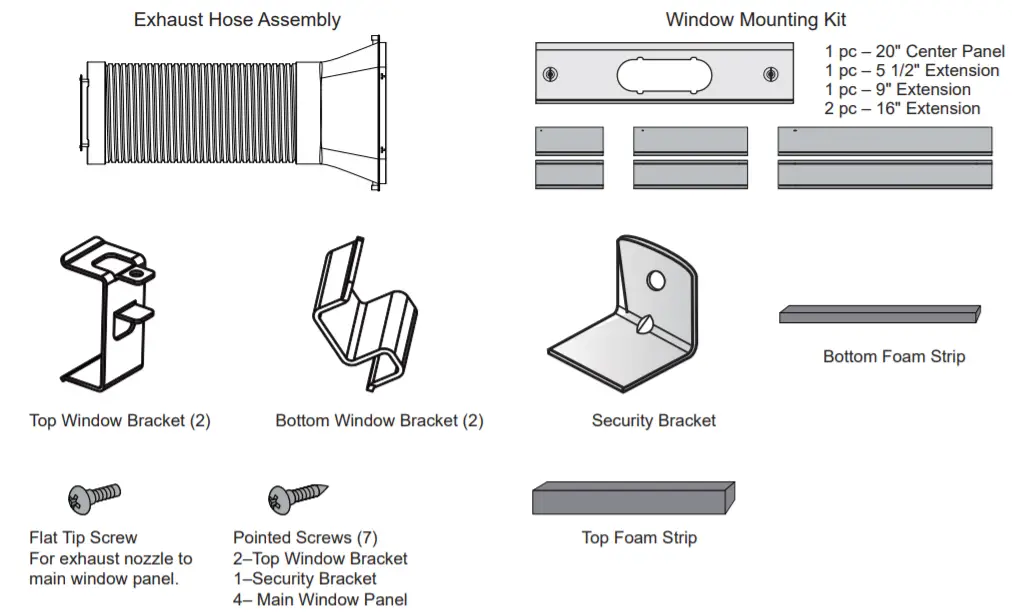 Exhaust Hose Assembly

Window Mounting Kit

1 pc – 20" Center Panel
1 pc – 5 1/2" Extension
1 pc – 9" Extension
2 pc – 16" Extension

Top Window Bracket (2)

Bottom Window Bracket (2)

Security Bracket

Bottom Foam Strip

Flat Tip Screw
For exhaust nozzle to main window panel.

Pointed Screws (7)
2–Top Window Bracket
1–Security Bracket
4– Main Window Panel

Top Foam Strip