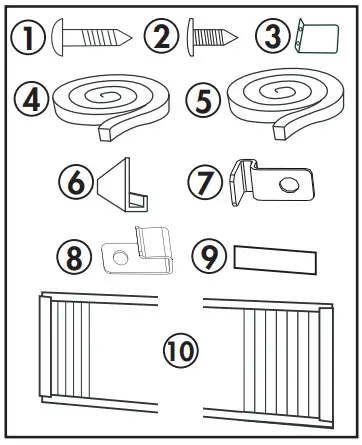 1
2
3
4
5
6
7
8
9
10