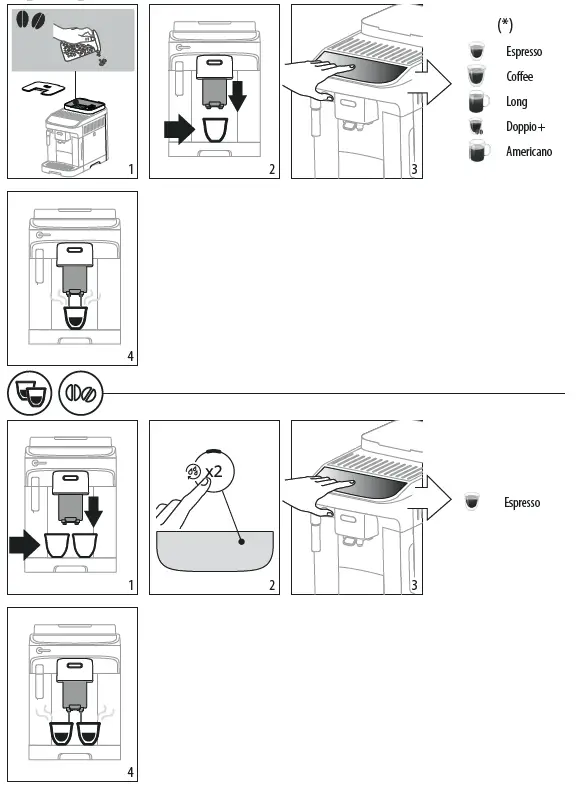 1

2

3

(*)

Espresso

Coffee

Long

Doppio+

Americano

4

1

x2

2

3

Espresso

4