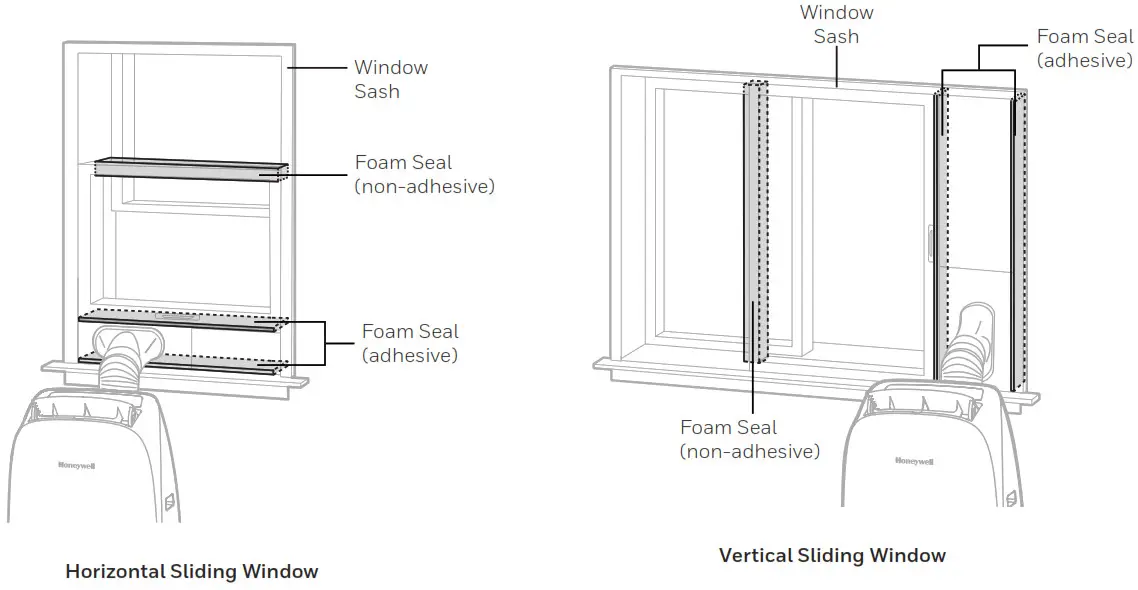 Window Sash

Foam Seal (non-adhesive)

Foam Seal (adhesive)

Honeywell

Horizontal Sliding Window

Window Sash

Foam Seal (adhesive)

Foam Seal (non-adhesive)

Honeywell

Vertical Sliding Window